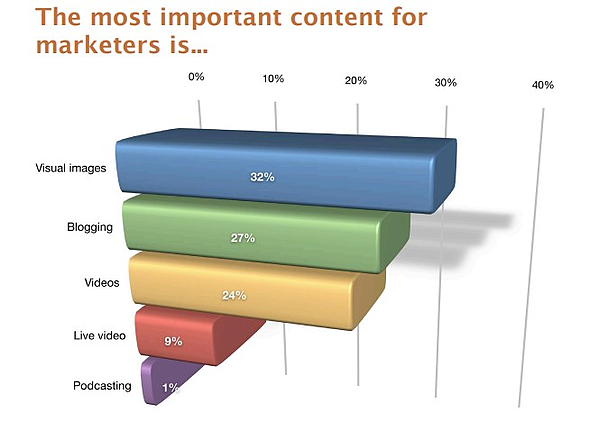 The most important content for marketers is...

0%
10%
20%
30%
40%

Visual images
32%

Blogging
27%

Videos
24%

Live video
9%

Podcasting
1%